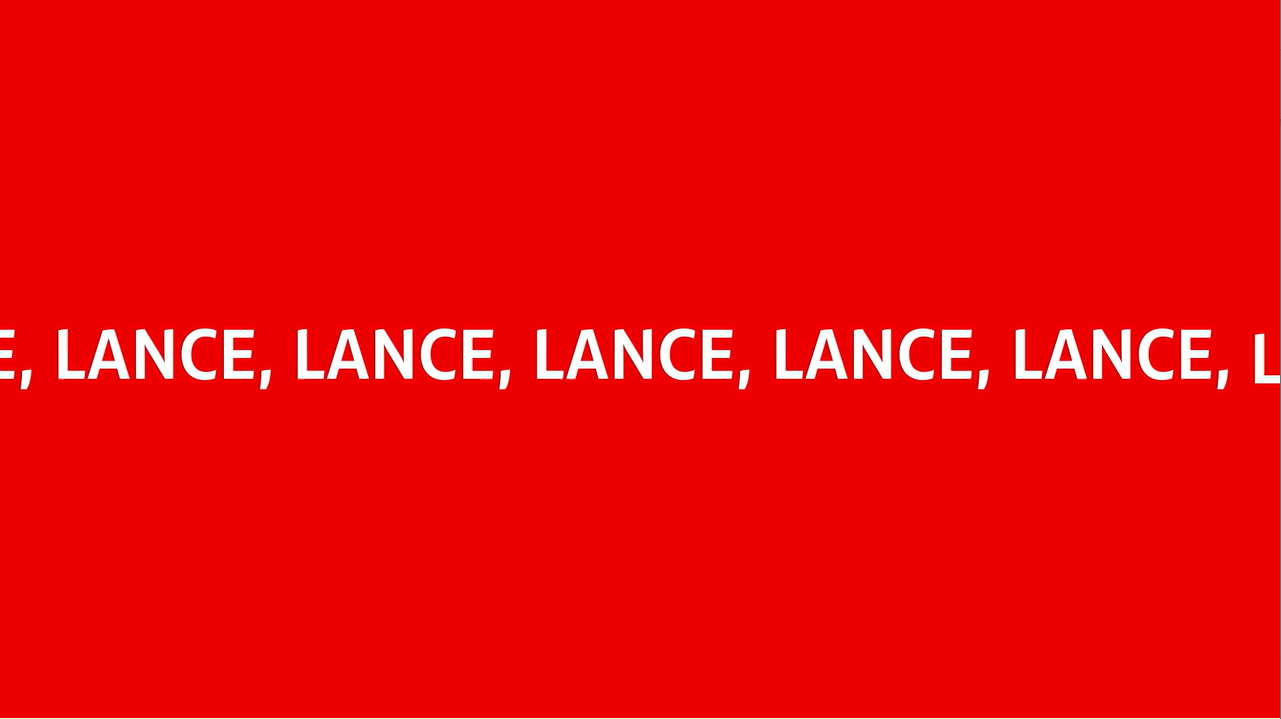 E, LANCE, LANCE, LANCE, LANCE, LANCE, L